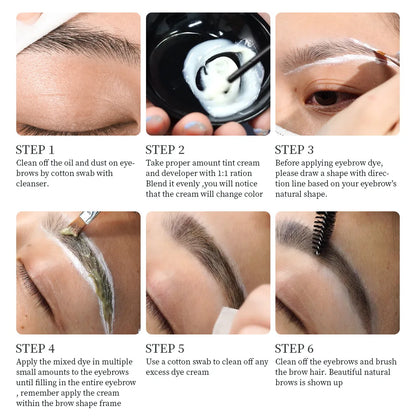 STEP 1
Clean off the oil and dust on eyebrows by cotton swab with cleanser.

STEP 2
Take proper amount tint cream and developer with 1:1 ration Blend it evenly ,you will notice that the cream will change color

STEP 3
Before applying eyebrow dye, please draw a shape with direction line based on your eyebrow's natural shape.

STEP 4
Apply the mixed dye in multiple small amounts to the eyebrows until filling in the entire eyebrow , remember apply the cream within the brow shape frame

STEP 5
Use a cotton swab to clean off any excess dye cream

STEP 6
Clean off the eyebrows and brush the brow hair. Beautiful natural brows is shown up