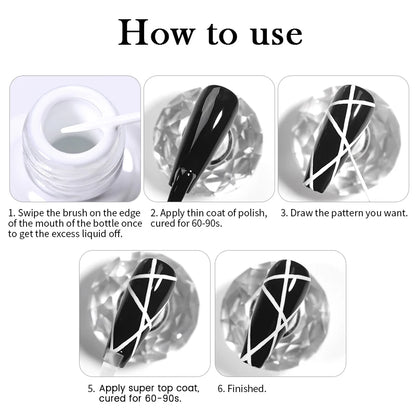 How to use

1. Swipe the brush on the edge of the mouth of the bottle once to get the excess liquid off.

2. Apply thin coat of polish, cured for 60-90s.

3. Draw the pattern you want.

5. Apply super top coat, cured for 60-90s.

6. Finished.