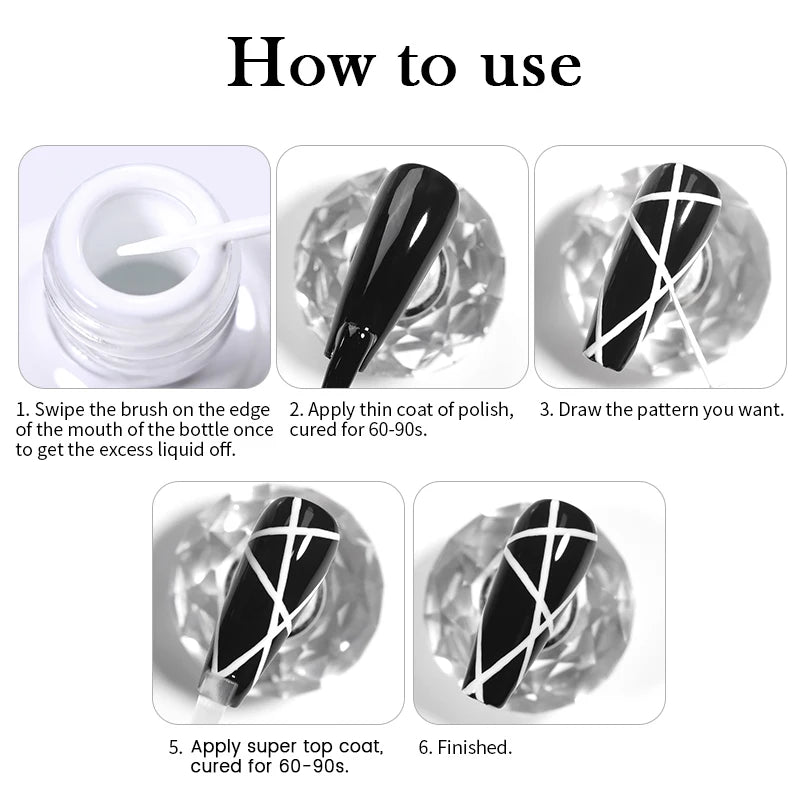 How to use

1. Swipe the brush on the edge of the mouth of the bottle once to get the excess liquid off.

2. Apply thin coat of polish, cured for 60-90s.

3. Draw the pattern you want.

5. Apply super top coat, cured for 60-90s.

6. Finished.